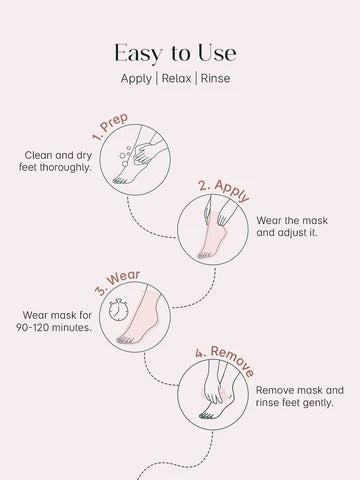 Easy to Use
Apply | Relax | Rinse

1. Prep
Clean and dry feet thoroughly.

2. Apply
Wear the mask and adjust it.

3. Wear
Wear mask for 90-120 minutes.

4. Remove
Remove mask and rinse feet gently.